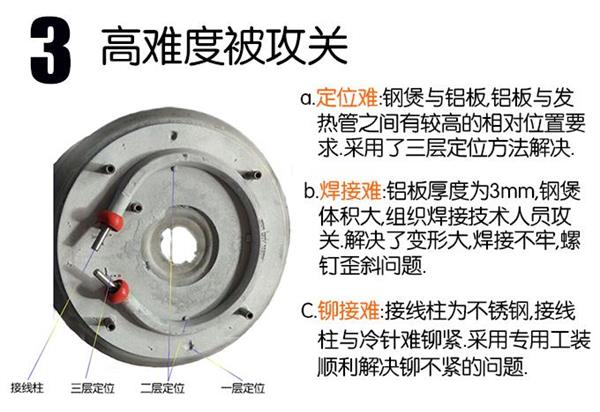 3 高难度被攻关

a.定位难:钢煲与铝板,铝板与发热管之间有较高的相对位置要求.采用了三层定位方法解决.

b.焊接难:铝板厚度为3mm,钢煲体积大,组织焊接技术人员攻关.解决了变形大,焊接不牢,螺钉歪斜问题.

C.铆接难:接线柱为不锈钢,接线柱与冷针难铆紧.采用专用工装顺利解决铆不紧的问题.

接线柱 三层定位 二层定位 一层定位