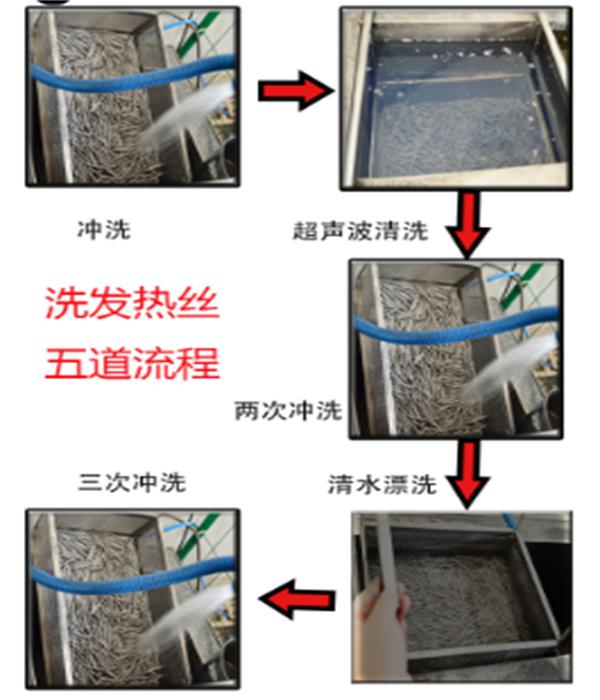 冲洗

超声波清洗

洗发热丝
五道流程

两次冲洗

三次冲洗

清水漂洗