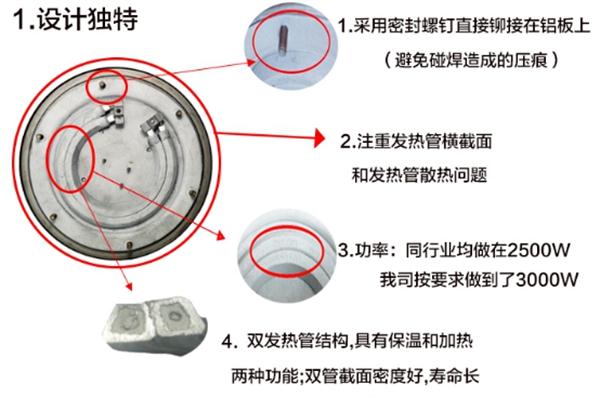 1.设计独特

1.采用密封螺钉直接铆接在铝板上
（避免碰焊造成的压痕）

2.注重发热管横截面
和发热管散热问题

3.功率：同行业均做在2500W
我司按要求做到了3000W

4. 双发热管结构,具有保温和加热
两种功能;双管截面密度好,寿命长